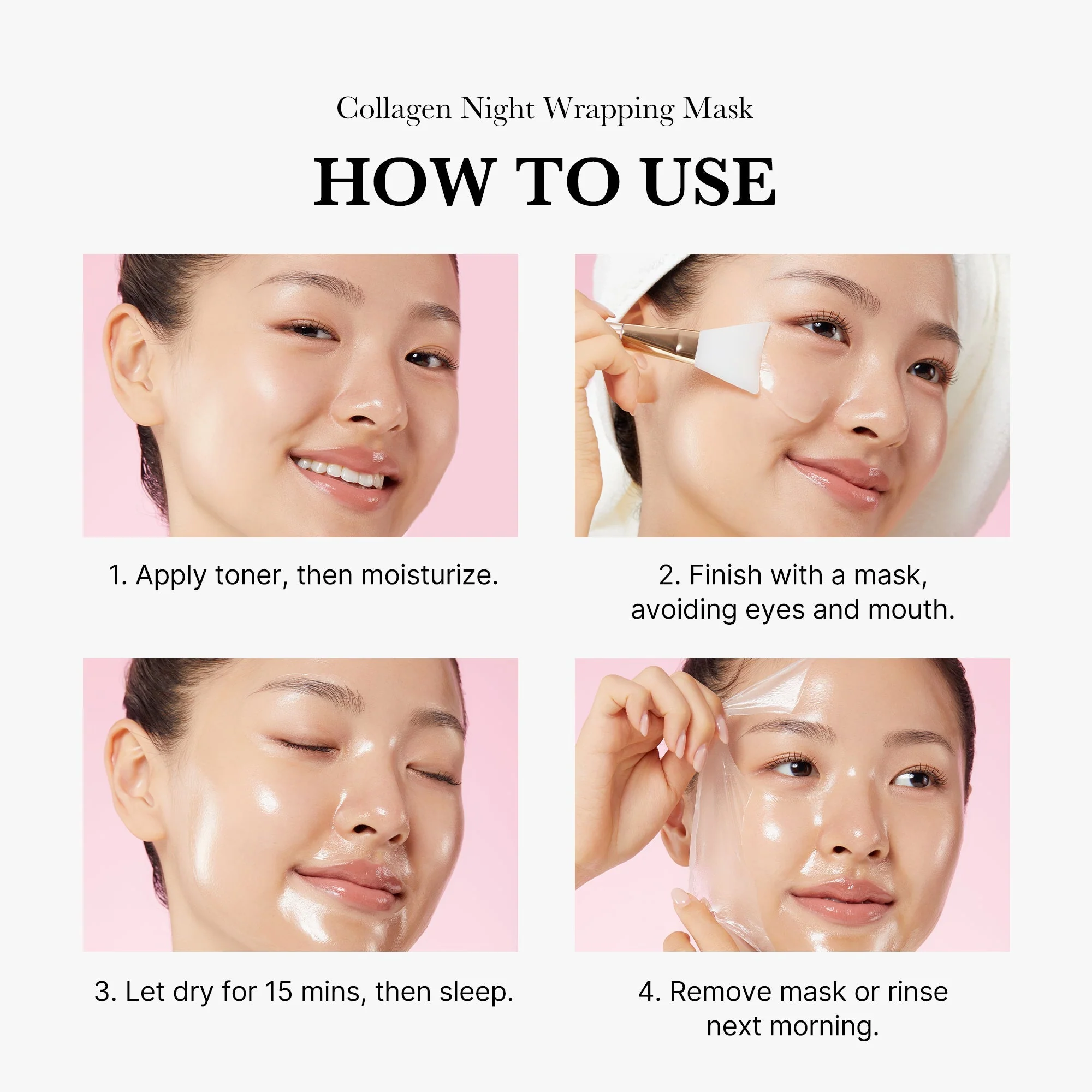 Collagen Night Wrapping Mask

HOW TO USE

1. Apply toner, then moisturize.

2. Finish with a mask, avoiding eyes and mouth.

3. Let dry for 15 mins, then sleep.

4. Remove mask or rinse next morning.